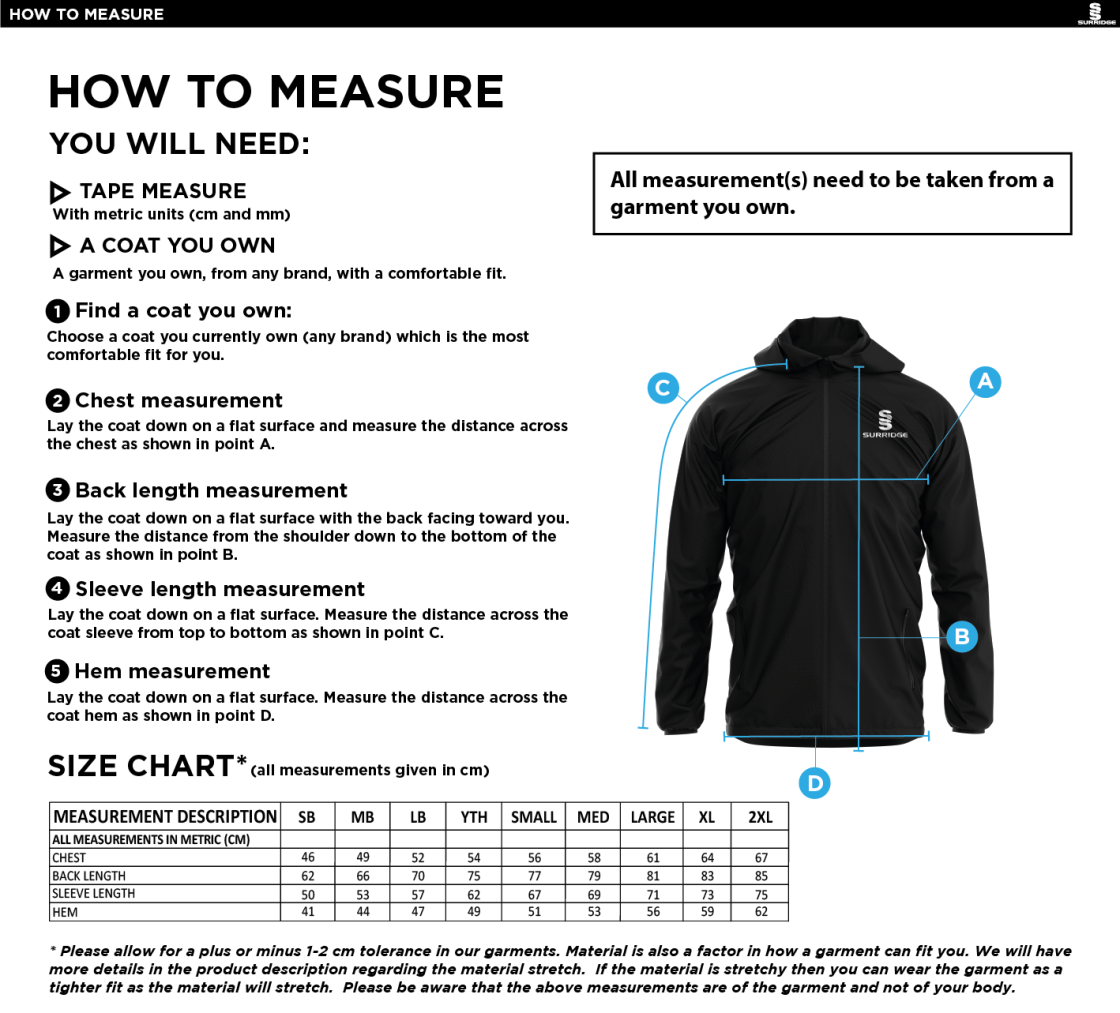 HOW TO MEASURE

SURRIDGE

HOW TO MEASURE

YOU WILL NEED:

TAPE MEASURE
With metric units (cm and mm)

A COAT YOU OWN
A garment you own, from any brand, with a comfortable fit.

All measurement(s) need to be taken from a garment you own.

1 Find a coat you own:
Choose a coat you currently own (any brand) which is the most comfortable fit for you.

2 Chest measurement
Lay the coat down on a flat surface and measure the distance across the chest as shown in point A.

3 Back length measurement
Lay the coat down on a flat surface with the back facing toward you. Measure the distance from the shoulder down to the bottom of the coat as shown in point B.

4 Sleeve length measurement
Lay the coat down on a flat surface. Measure the distance across the coat sleeve from top to bottom as shown in point C.

5 Hem measurement
Lay the coat down on a flat surface. Measure the distance across the coat hem as shown in point D.

C
A
SURRIDGE
B
D

SIZE CHART* (all measurements given in cm)

| MEASUREMENT DESCRIPTION | SB | MB | LB | YTH | SMALL | MED | LARGE | XL | 2XL |
|---|---|---|---|---|---|---|---|---|---|
| ALL MEASUREMENTS IN METRIC (CM) | | | | | | | | | |
| CHEST | 46 | 49 | 52 | 54 | 56 | 58 | 61 | 64 | 67 |
| BACK LENGTH | 62 | 66 | 70 | 75 | 77 | 79 | 81 | 83 | 85 |
| SLEEVE LENGTH | 50 | 53 | 57 | 62 | 67 | 69 | 71 | 73 | 75 |
| HEM | 41 | 44 | 47 | 49 | 51 | 53 | 56 | 59 | 62 |

* Please allow for a plus or minus 1-2 cm tolerance in our garments. Material is also a factor in how a garment can fit you. We will have more details in the product description regarding the material stretch. If the material is stretchy then you can wear the garment as a tighter fit as the material will stretch. Please be aware that the above measurements are of the garment and not of your body.